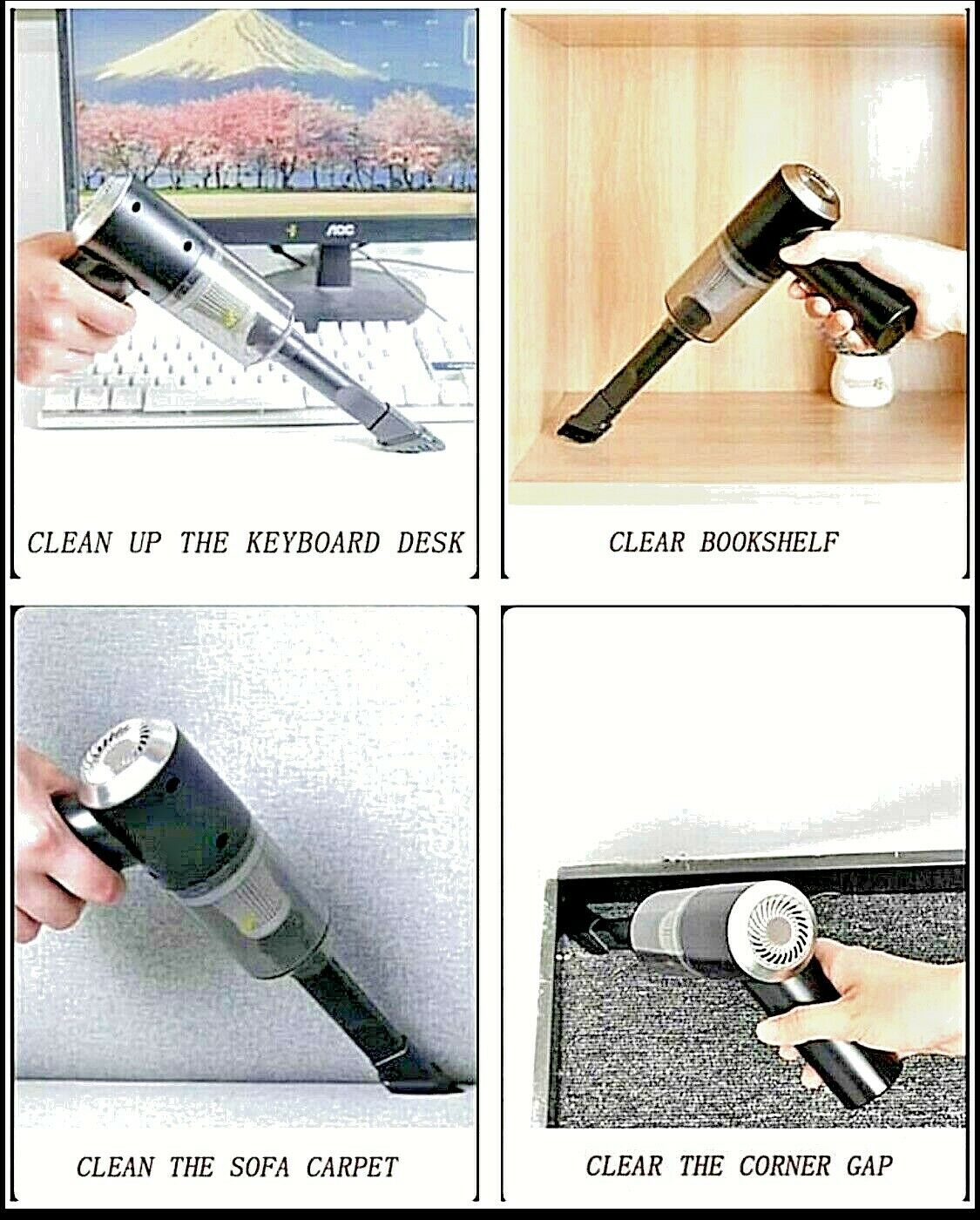 AOC

CLEAN UP THE KEYBOARD DESK

CLEAR BOOKSHELF

CLEAN THE SOFA CARPET

CLEAR THE CORNER GAP