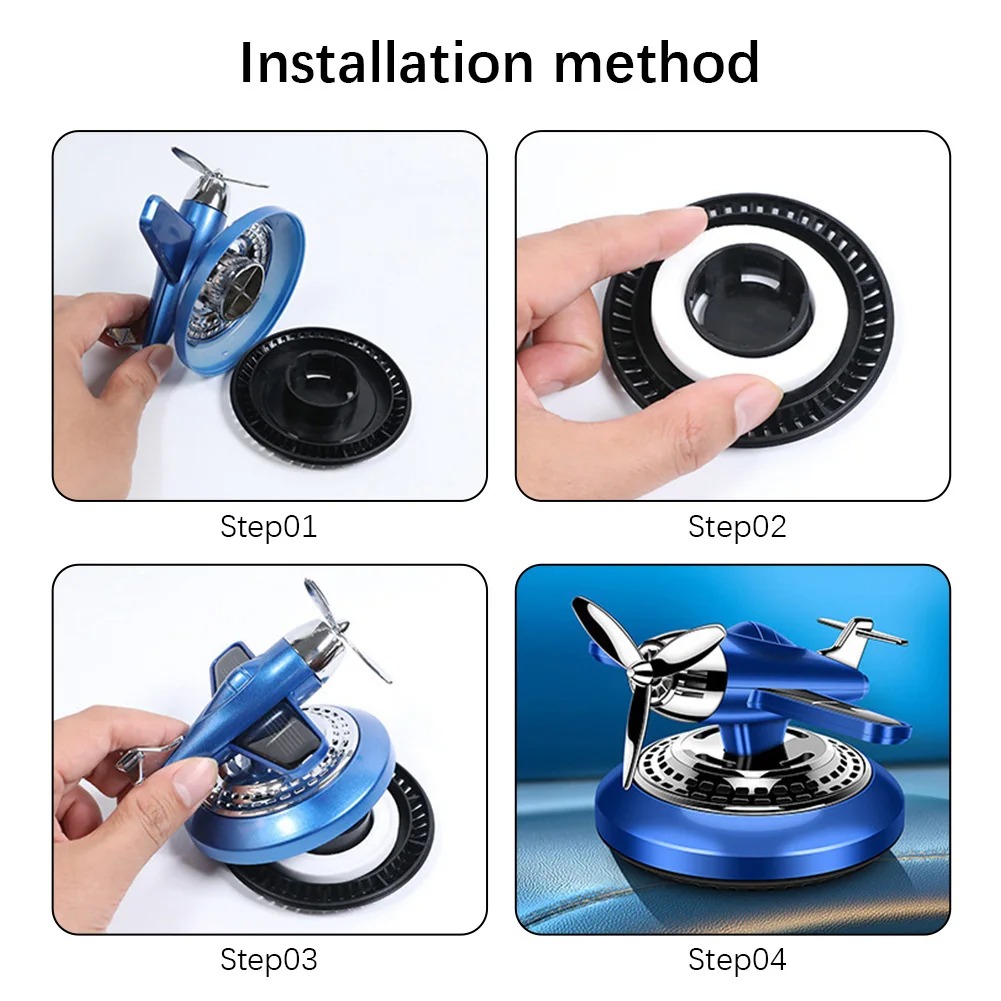 Installation method

Step01

Step02

Step03

Step04