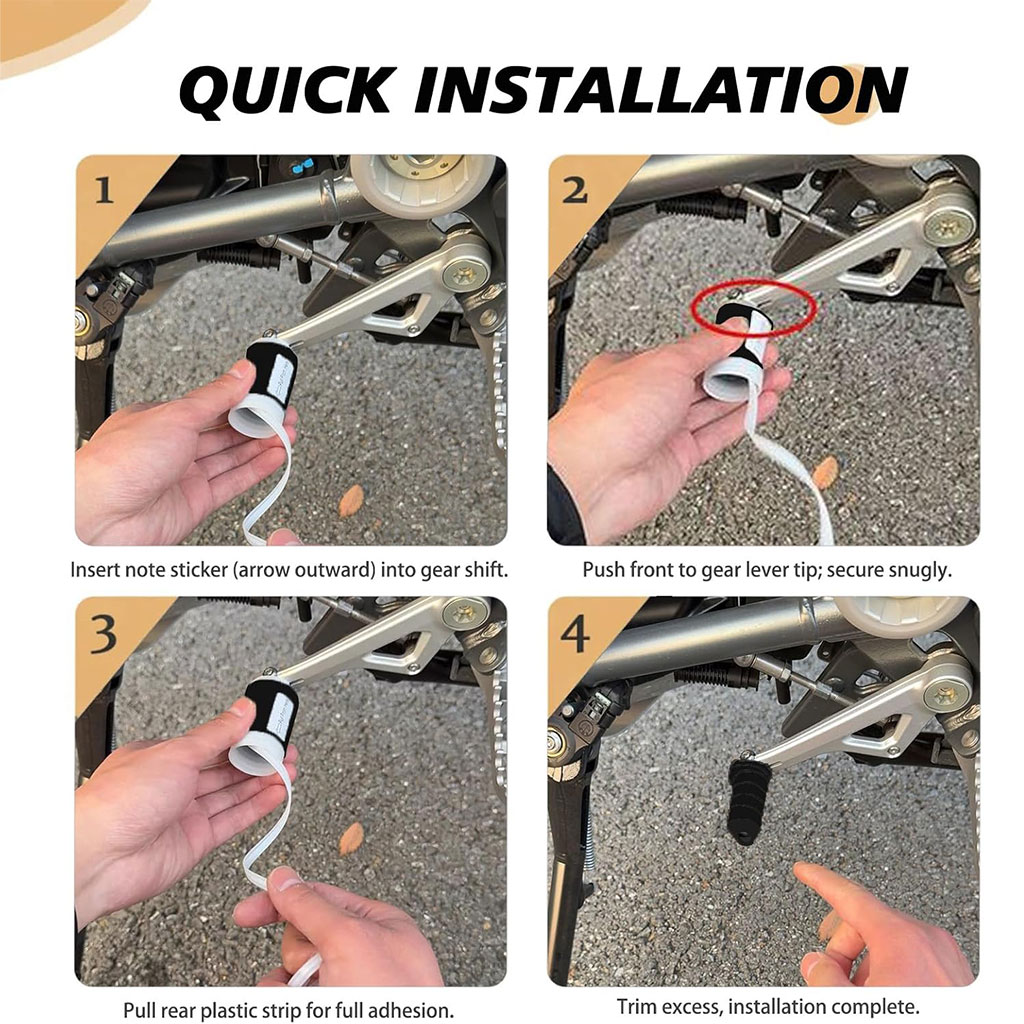 QUICK INSTALLATION

1

Insert note sticker (arrow outward) into gear shift.

2

Push front to gear lever tip; secure snugly.

3

Pull rear plastic strip for full adhesion.

4

Trim excess, installation complete.