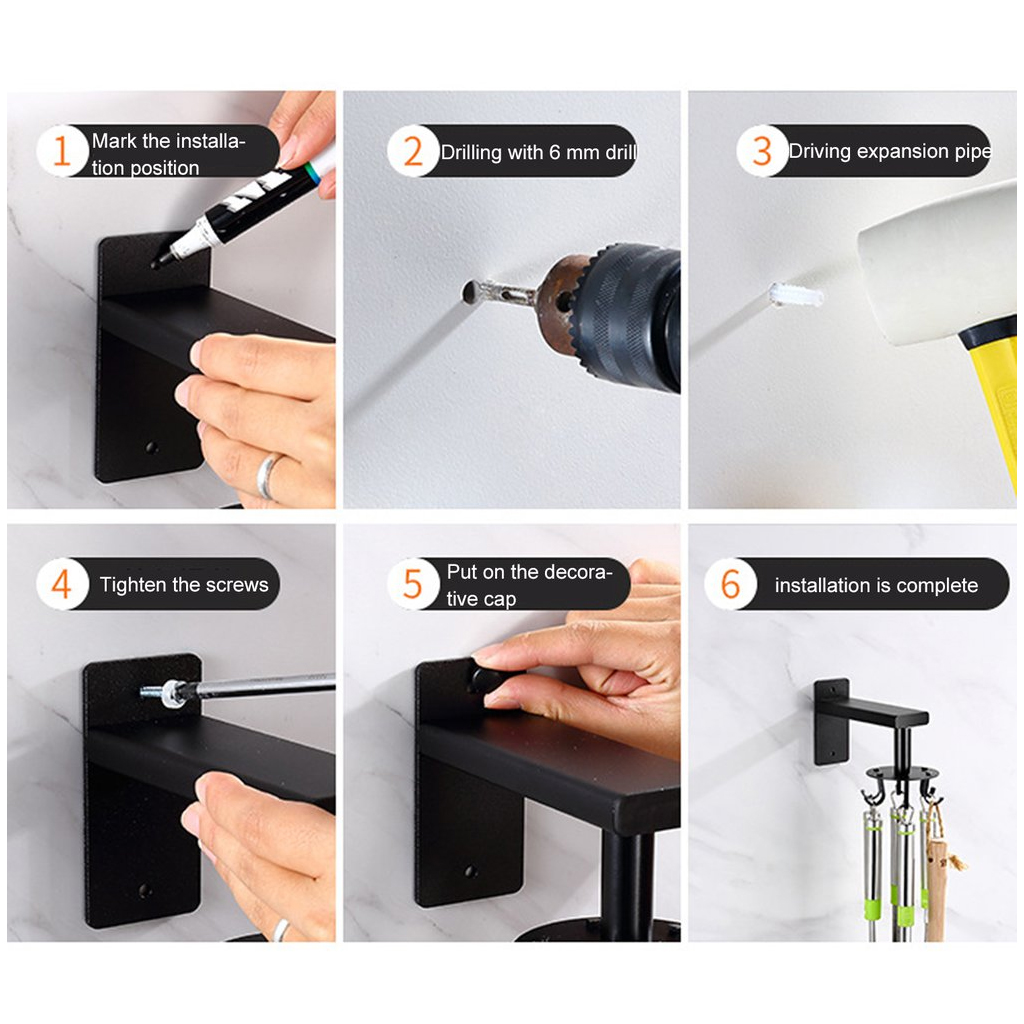 1 Mark the installation position

2 Drilling with 6 mm drill

3 Driving expansion pipe

4 Tighten the screws

5 Put on the decorative cap

6 installation is complete